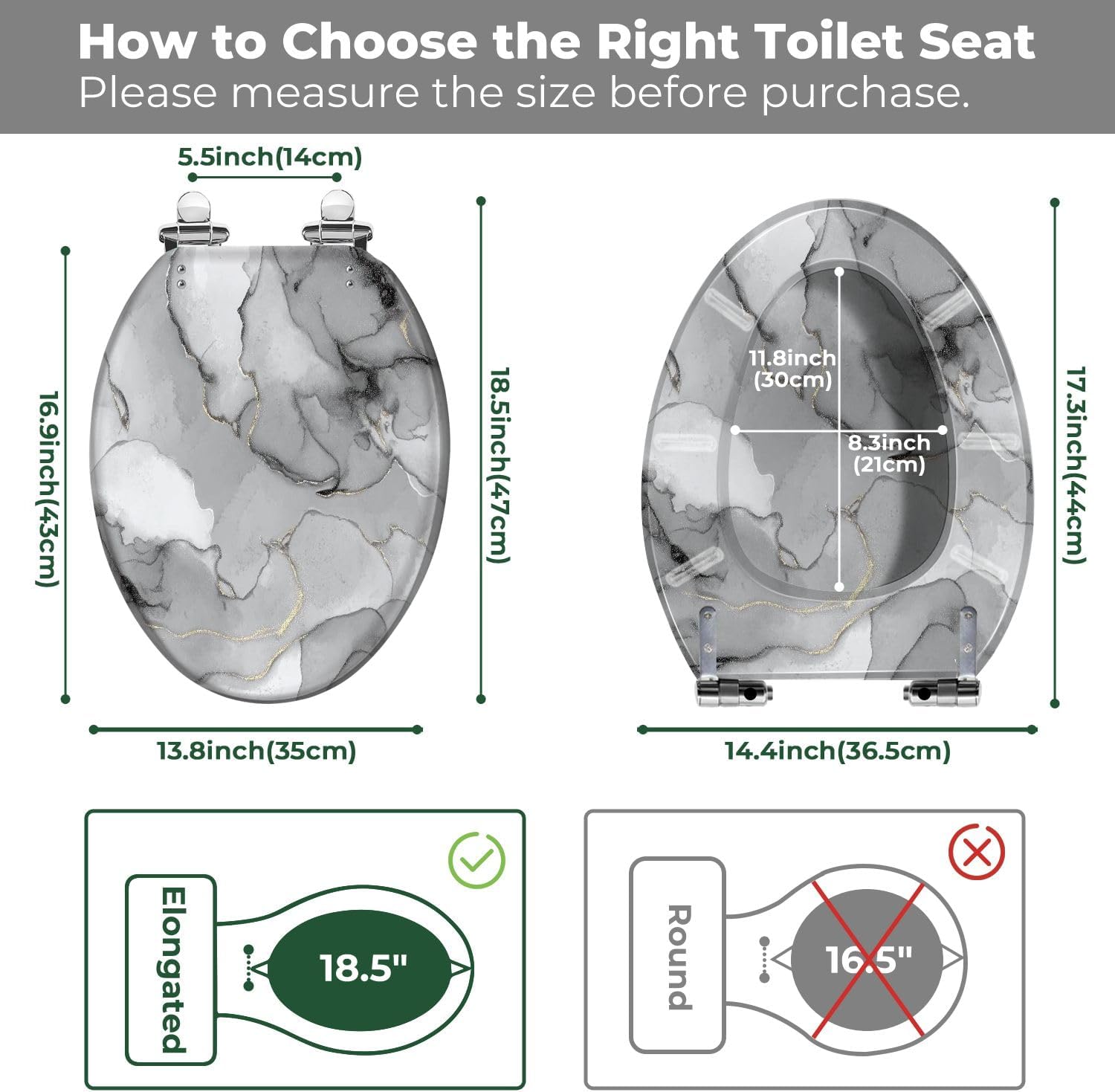 How to Choose the Right Toilet Seat
Please measure the size before purchase.

5.5inch(14cm)

16.9inch(43cm)

18.5inch(47cm)

13.8inch(35cm)

11.8inch
(30cm)

8.3inch
(21cm)

17.3inch(44cm)

14.4inch(36.5cm)

Elongated

18.5"

Round

16.5"