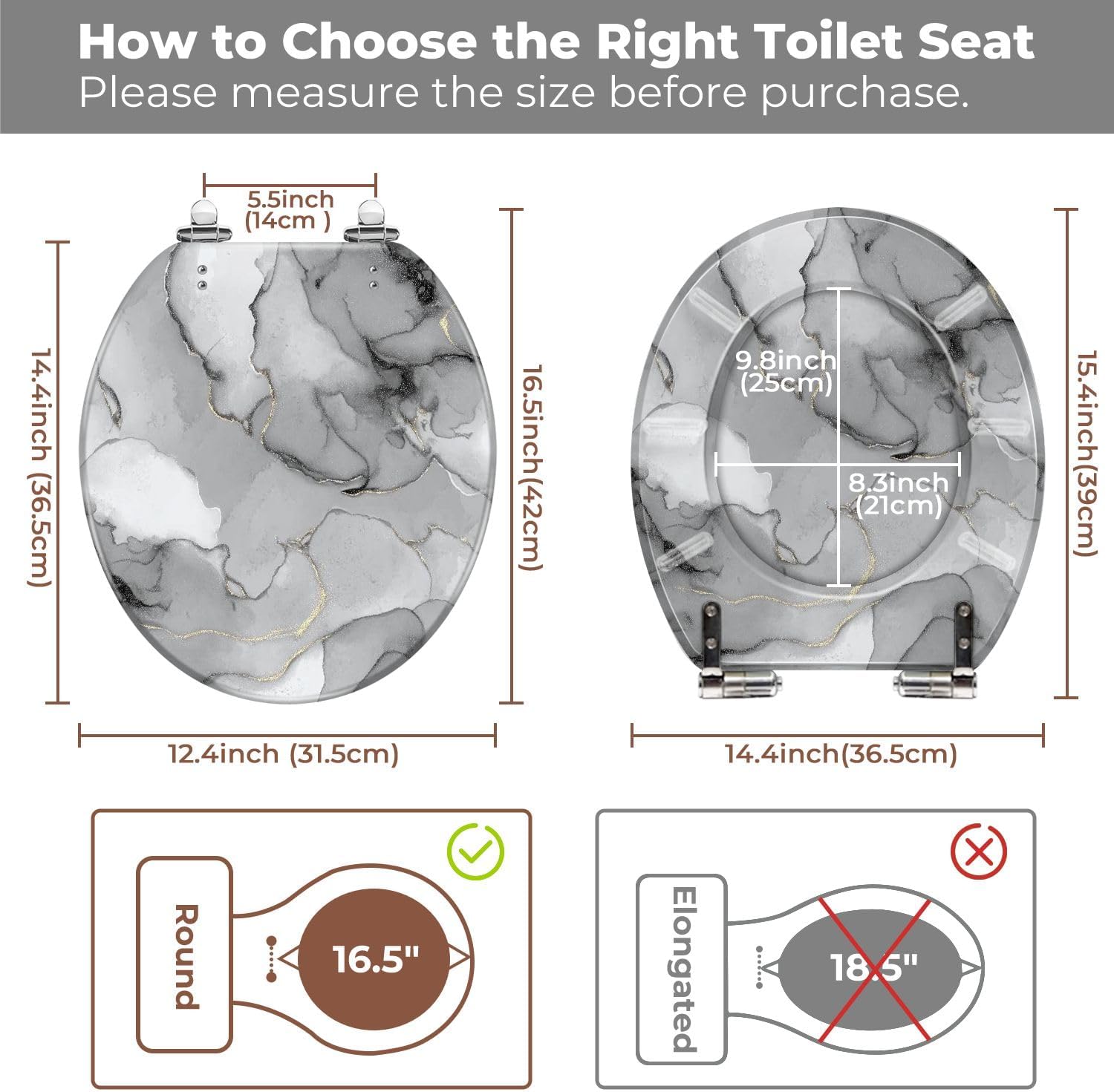 How to Choose the Right Toilet Seat
Please measure the size before purchase.

5.5inch
(14cm )

14.4inch (36.5cm)

16.5inch(42cm)

12.4inch (31.5cm)

9.8inch
(25cm)

8.3inch
(21cm)

15.4inch(39cm)

14.4inch(36.5cm)

Round

16.5"

Elongated

18.5"