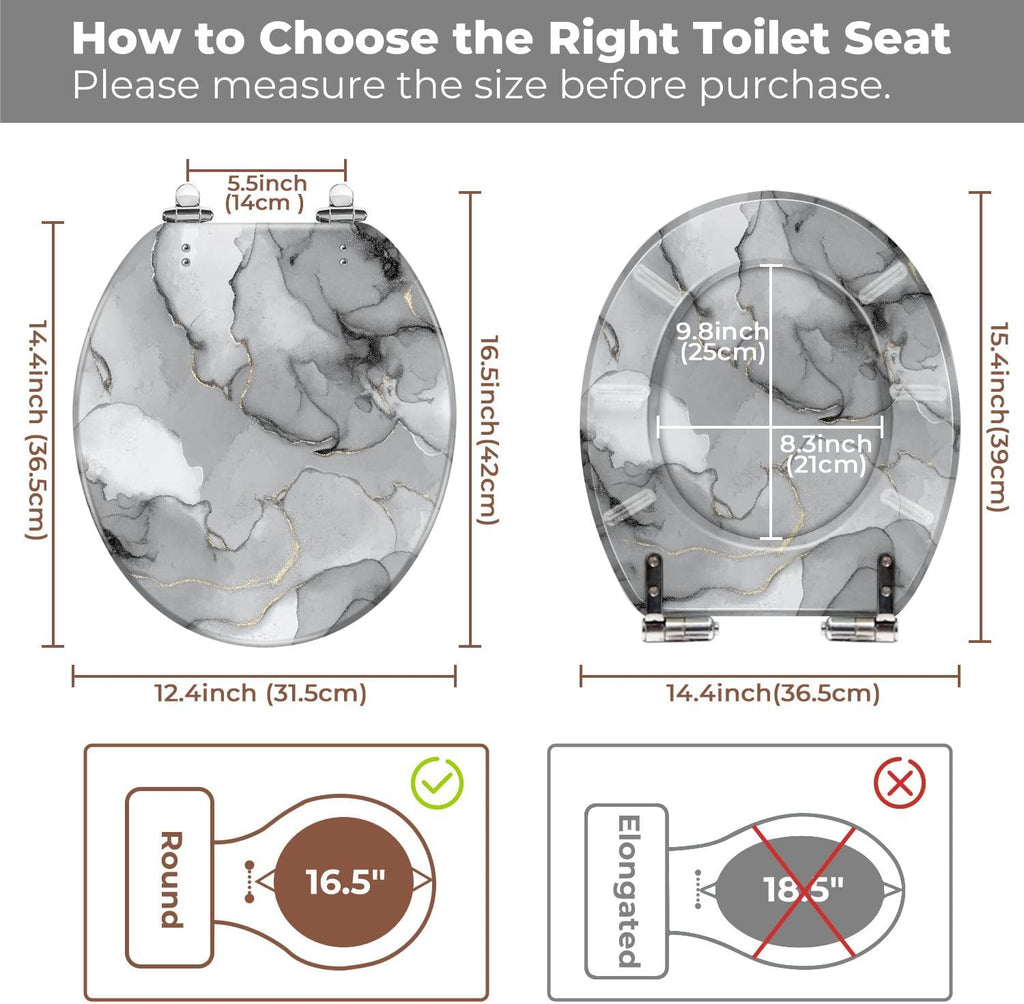 How to Choose the Right Toilet Seat
Please measure the size before purchase.

5.5inch (14cm )

14.4inch (36.5cm)

16.5inch(42cm)

12.4inch (31.5cm)

9.8inch (25cm)

8.3inch (21cm)

15.4inch(39cm)

14.4inch(36.5cm)

Round

16.5"

Elongated

18.5"