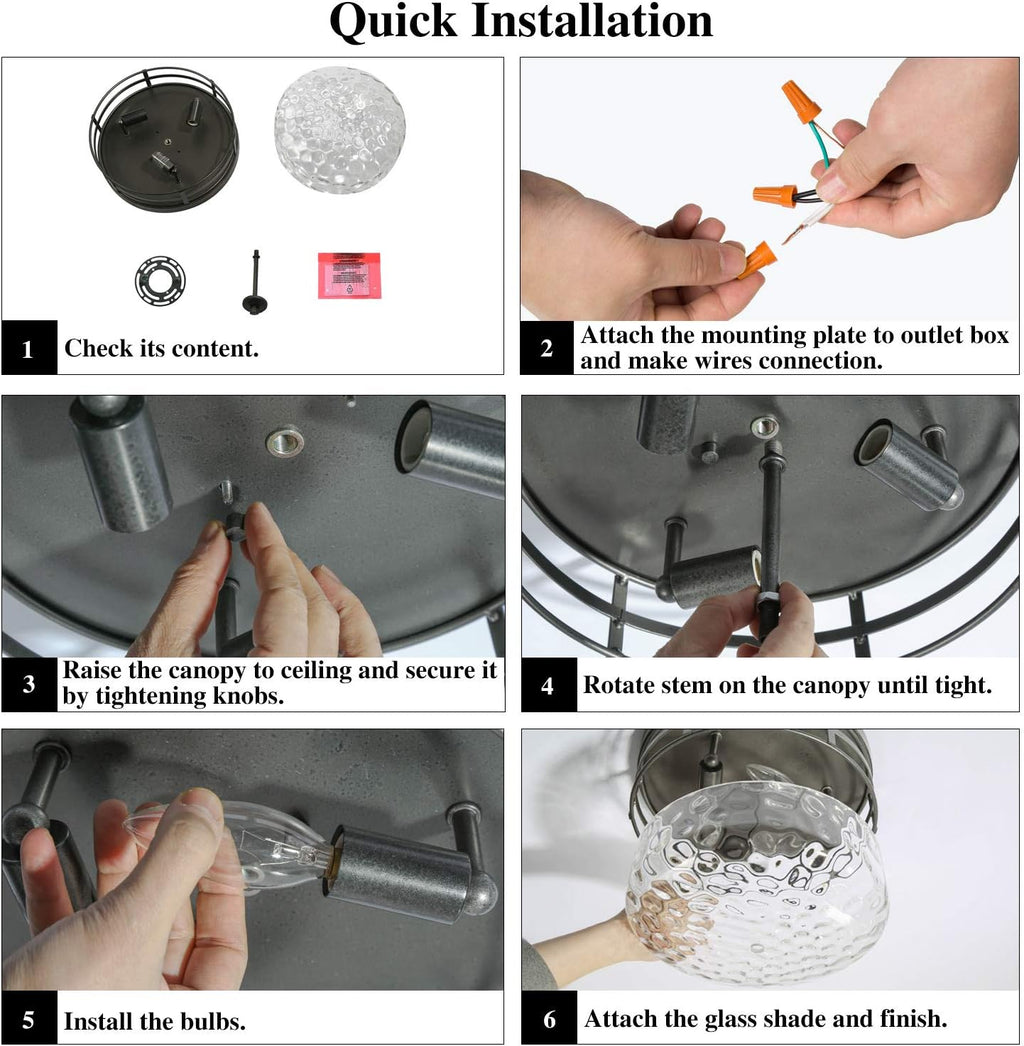 Quick Installation

1 Check its content.

2 Attach the mounting plate to outlet box and make wires connection.

3 Raise the canopy to ceiling and secure it by tightening knobs.

4 Rotate stem on the canopy until tight.

5 Install the bulbs.

6 Attach the glass shade and finish.