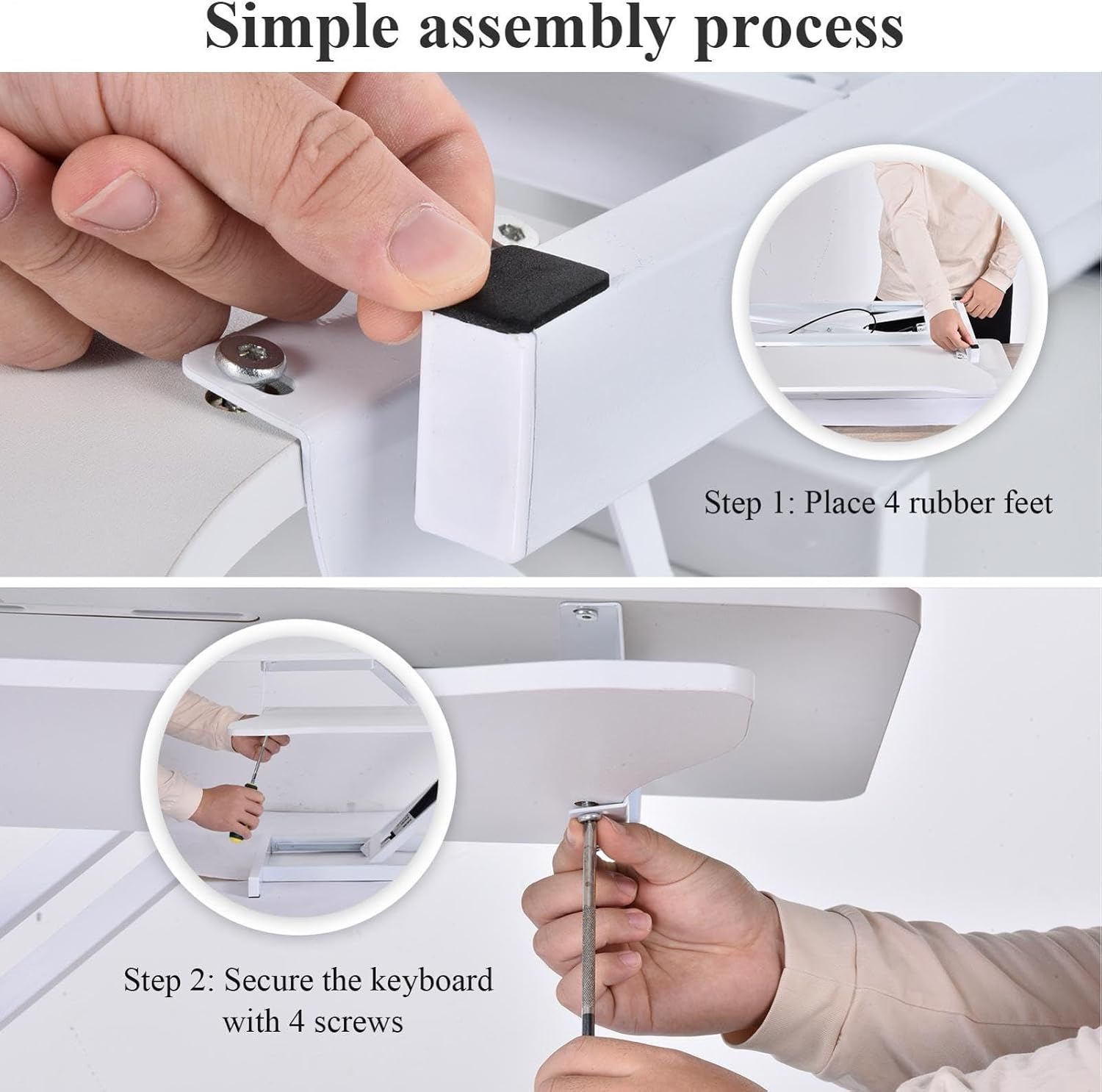 Simple assembly process

Step 1: Place 4 rubber feet

Step 2: Secure the keyboard with 4 screws